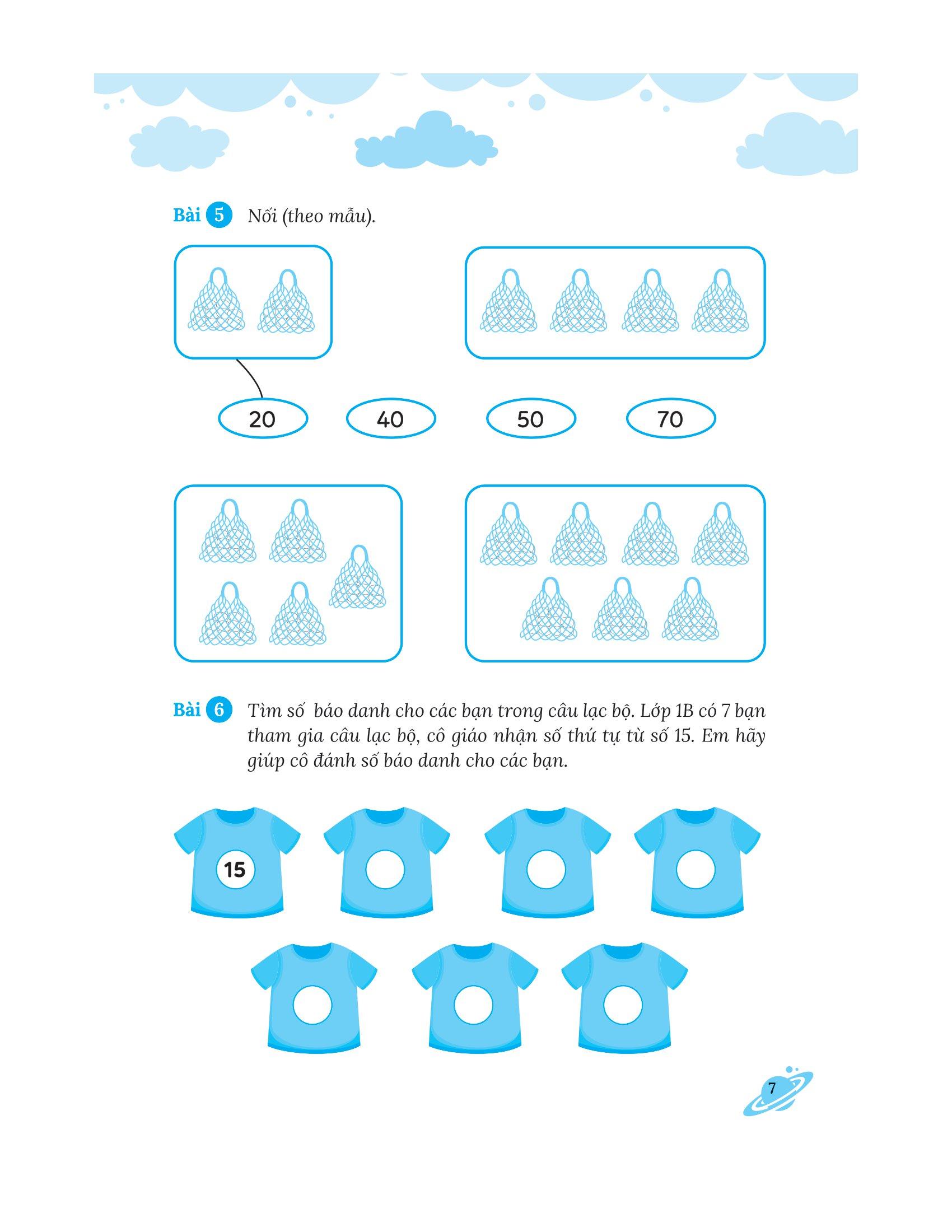 Bài 5 Nối (theo mẫu).

20

40

50

70

Bài 6 Tìm số báo danh cho các bạn trong câu lạc bộ. Lớp 1B có 7 bạn tham gia câu lạc bộ, cô giáo nhận số thứ tự từ số 15. Em hãy giúp cô đánh số báo danh cho các bạn.

15

7