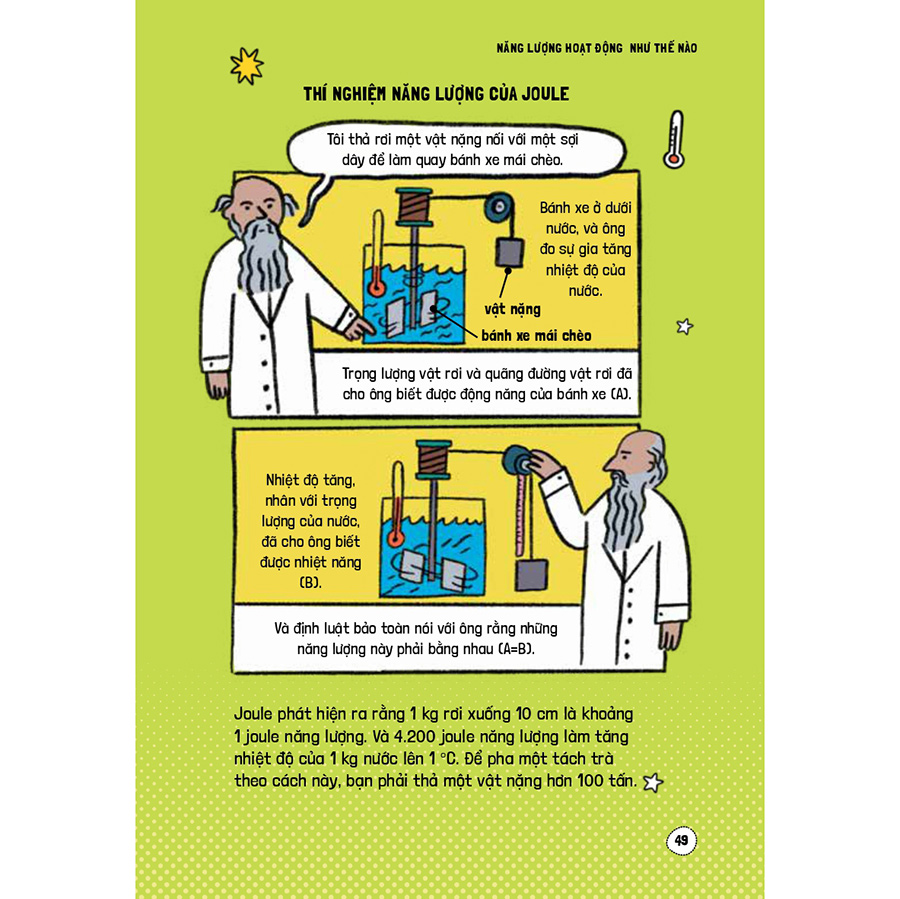 NĂNG LƯỢNG HOẠT ĐỘNG NHƯ THẾ NÀO

THÍ NGHIỆM NĂNG LƯỢNG CỦA JOULE

Tôi thả rơi một vật nặng nối với một sợi dây để làm quay bánh xe mái chèo.

Bánh xe ở dưới nước, và ông đo sự gia tăng nhiệt độ của nước.

vật nặng

bánh xe mái chèo

Trọng lượng vật rơi và quãng đường vật rơi đã cho ông biết được động năng của bánh xe (A).

Nhiệt độ tăng, nhân với trọng lượng của nước, đã cho ông biết được nhiệt năng (B).

Và định luật bảo toàn nói với ông rằng những năng lượng này phải bằng nhau (A=B).

Joule phát hiện ra rằng 1 kg rơi xuống 10 cm là khoảng 1 joule năng lượng. Và 4.200 joule năng lượng làm tăng nhiệt độ của 1 kg nước lên 1 °C. Để pha một tách trà theo cách này, bạn phải thả một vật nặng hơn 100 tấn.

49