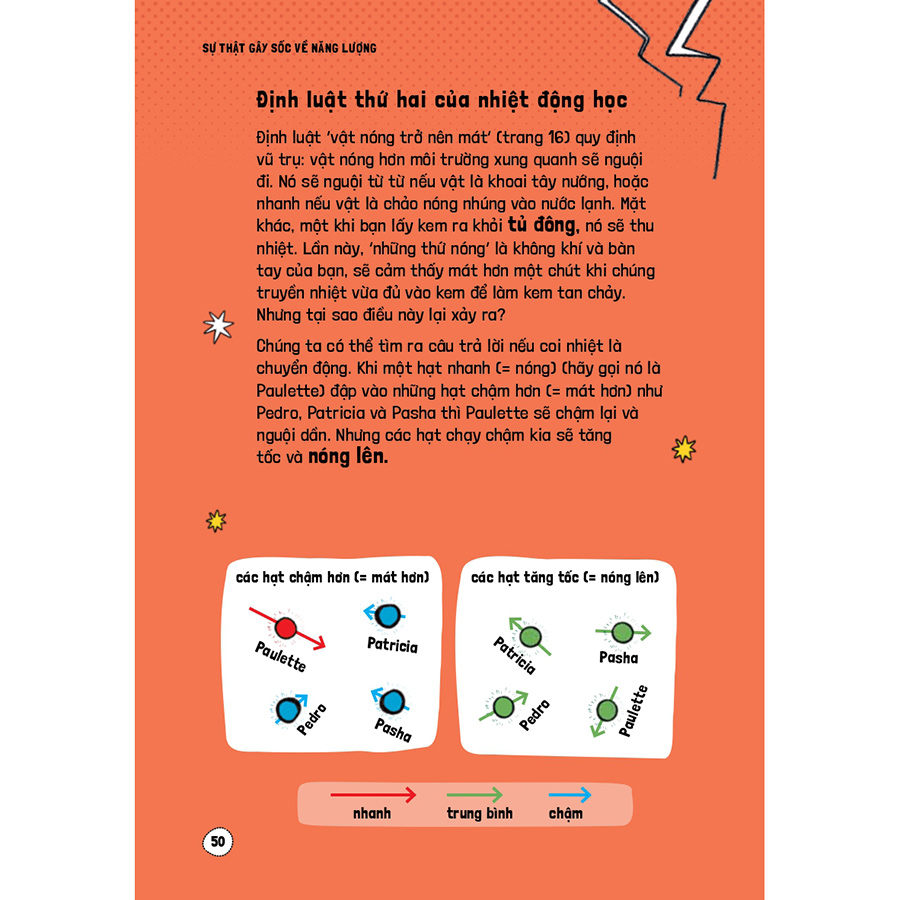 SỰ THẬT GÂY SỐC VỀ NĂNG LƯỢNG

Định luật thứ hai của nhiệt động học

Định luật 'vật nóng trở nên mát' (trang 16) quy định vũ trụ: vật nóng hơn môi trường xung quanh sẽ nguội đi. Nó sẽ nguội từ từ nếu vật là khoai tây nướng, hoặc nhanh nếu vật là chảo nóng nhúng vào nước lạnh. Mặt khác, một khi bạn lấy kem ra khỏi tủ đông, nó sẽ thu nhiệt. Lần này, 'những thứ nóng' là không khí và bàn tay của bạn, sẽ cảm thấy mát hơn một chút khi chúng truyền nhiệt vừa đủ vào kem để làm kem tan chảy. Nhưng tại sao điều này lại xảy ra?

Chúng ta có thể tìm ra câu trả lời nếu coi nhiệt là chuyển động. Khi một hạt nhanh (= nóng) (hãy gọi nó là Paulette) đập vào những hạt chậm hơn (= mát hơn) như Pedro, Patricia và Pasha thì Paulette sẽ chậm lại và nguội dần. Nhưng các hạt chạy chậm kia sẽ tăng tốc và nóng lên.

các hạt chậm hơn (= mát hơn)
Paulette
Patricia
Pedro
Pasha

các hạt tăng tốc (= nóng lên)
Patricia
Pasha
Pedro
Paulette

nhanh
trung bình
chậm

50