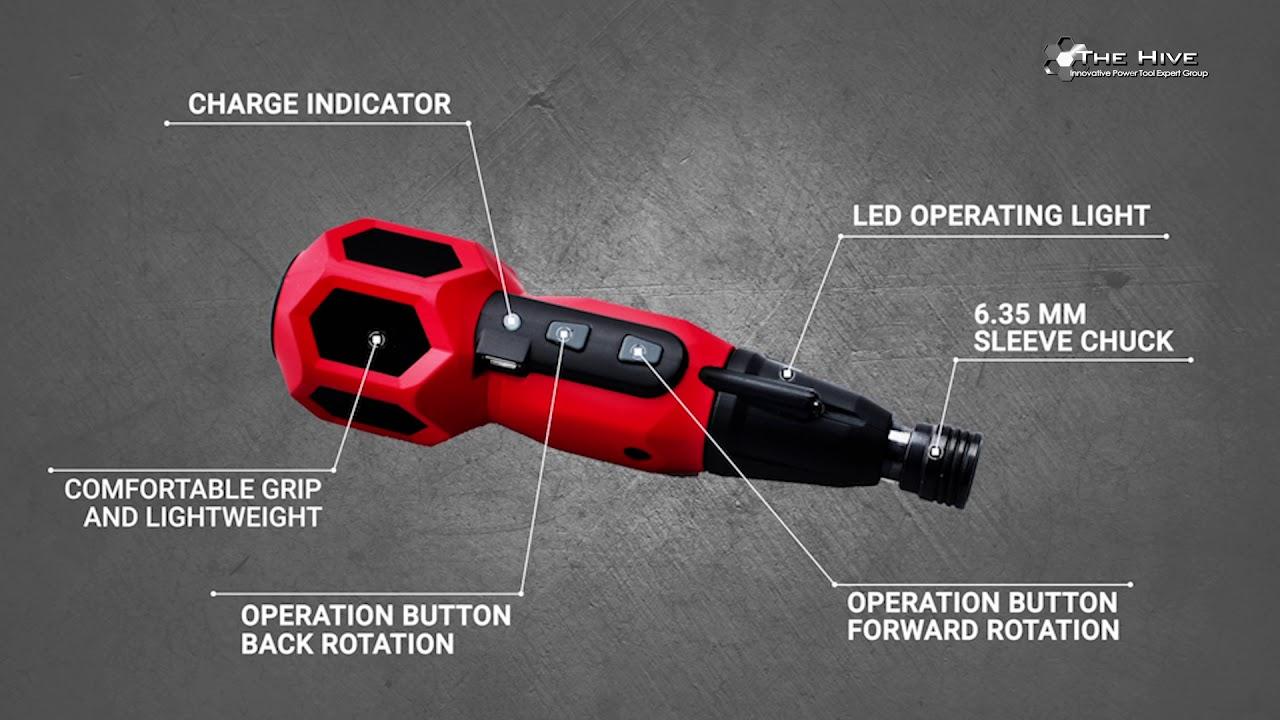 THE HIVE
Innovative Power Tool Expert Group

CHARGE INDICATOR

LED OPERATING LIGHT

6.35 MM
SLEEVE CHUCK

COMFORTABLE GRIP
AND LIGHTWEIGHT

OPERATION BUTTON
BACK ROTATION

OPERATION BUTTON
FORWARD ROTATION