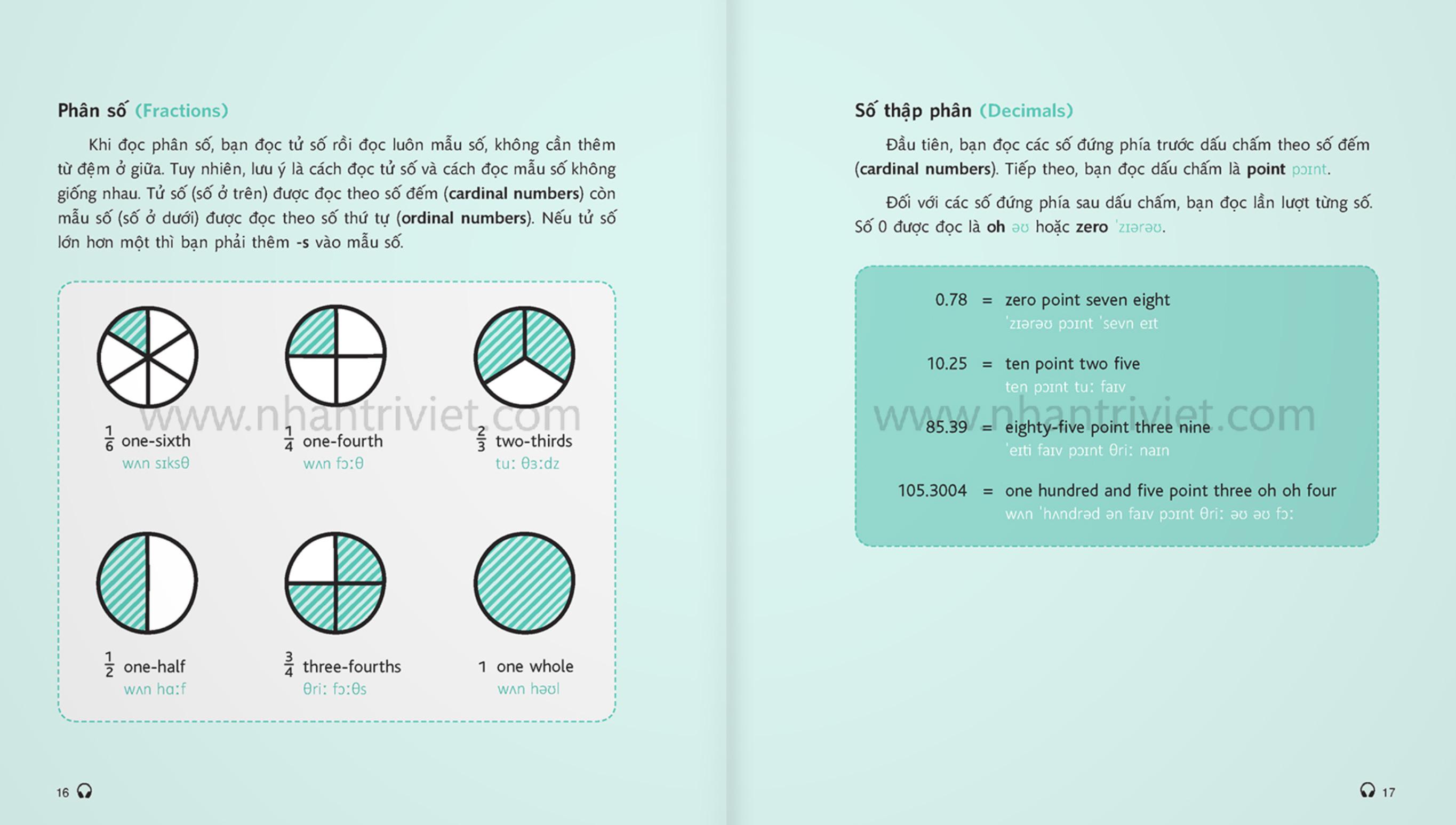 Phân số (Fractions)

Khi đọc phân số, bạn đọc tử số rồi đọc luôn mẫu số, không cần thêm từ đệm ở giữa. Tuy nhiên, lưu ý là cách đọc tử số và cách đọc mẫu số không giống nhau. Tử số (số ở trên) được đọc theo số đếm (cardinal numbers) còn mẫu số (số ở dưới) được đọc theo số thứ tự (ordinal numbers). Nếu tử số lớn hơn một thì bạn phải thêm -s vào mẫu số.

$\frac{1}{6}$ one-sixth
wʌn sɪksθ

$\frac{1}{4}$ one-fourth
wʌn fɔːθ

$\frac{2}{3}$ two-thirds
tuː θɜːdz

$\frac{1}{2}$ one-half
wʌn hɑːf

$\frac{3}{4}$ three-fourths
θriː fɔːθs

1 one whole
wʌn həʊl

www.nhantriviet.com

16

Số thập phân (Decimals)

Đầu tiên, bạn đọc các số đứng phía trước dấu chấm theo số đếm (cardinal numbers). Tiếp theo, bạn đọc dấu chấm là point pɔɪnt.

Đối với các số đứng phía sau dấu chấm, bạn đọc lần lượt từng số. Số 0 được đọc là oh əʊ hoặc zero ˈzɪərəʊ.

0.78 = zero point seven eight
ˈzɪərəʊ pɔɪnt ˈsevn eɪt

10.25 = ten point two five
ten pɔɪnt tuː faɪv

85.39 = eighty-five point three nine
ˈeɪti faɪv pɔɪnt θriː naɪn

105.3004 = one hundred and five point three oh oh four
wʌn ˈhʌndrəd ən faɪv pɔɪnt θriː əʊ əʊ fɔː

www.nhantriviet.com

17