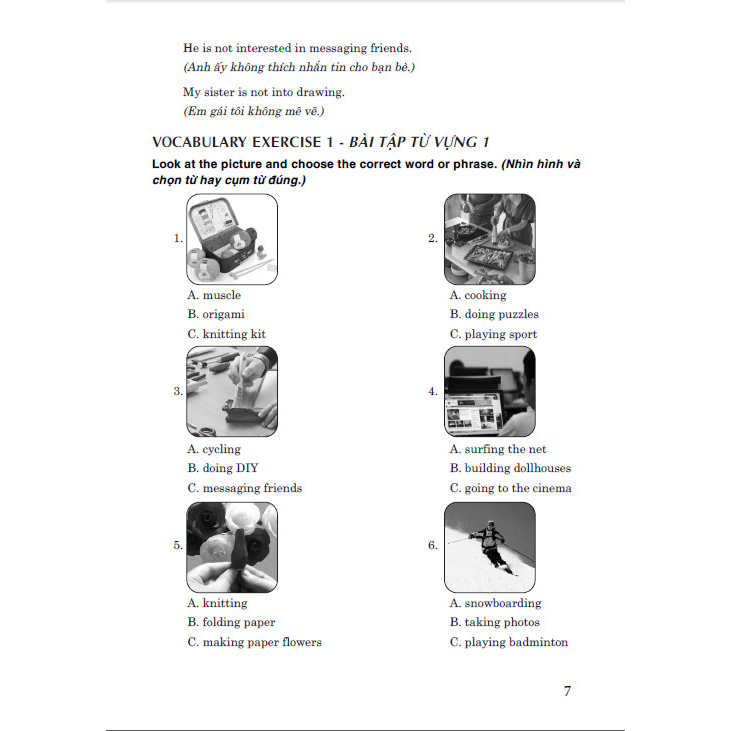 He is not interested in messaging friends.
(Anh ấy không thích nhắn tin cho bạn bè.)

My sister is not into drawing.
(Em gái tôi không mê vẽ.)

VOCABULARY EXERCISE 1 - BÀI TẬP TỪ VỰNG 1

Look at the picture and choose the correct word or phrase. (Nhìn hình và chọn từ hay cụm từ đúng.)

1.
A. muscle
B. origami
C. knitting kit

2.
A. cooking
B. doing puzzles
C. playing sport

3.
A. cycling
B. doing DIY
C. messaging friends

4.
A. surfing the net
B. building dollhouses
C. going to the cinema

5.
A. knitting
B. folding paper
C. making paper flowers

6.
A. snowboarding
B. taking photos
C. playing badminton

7