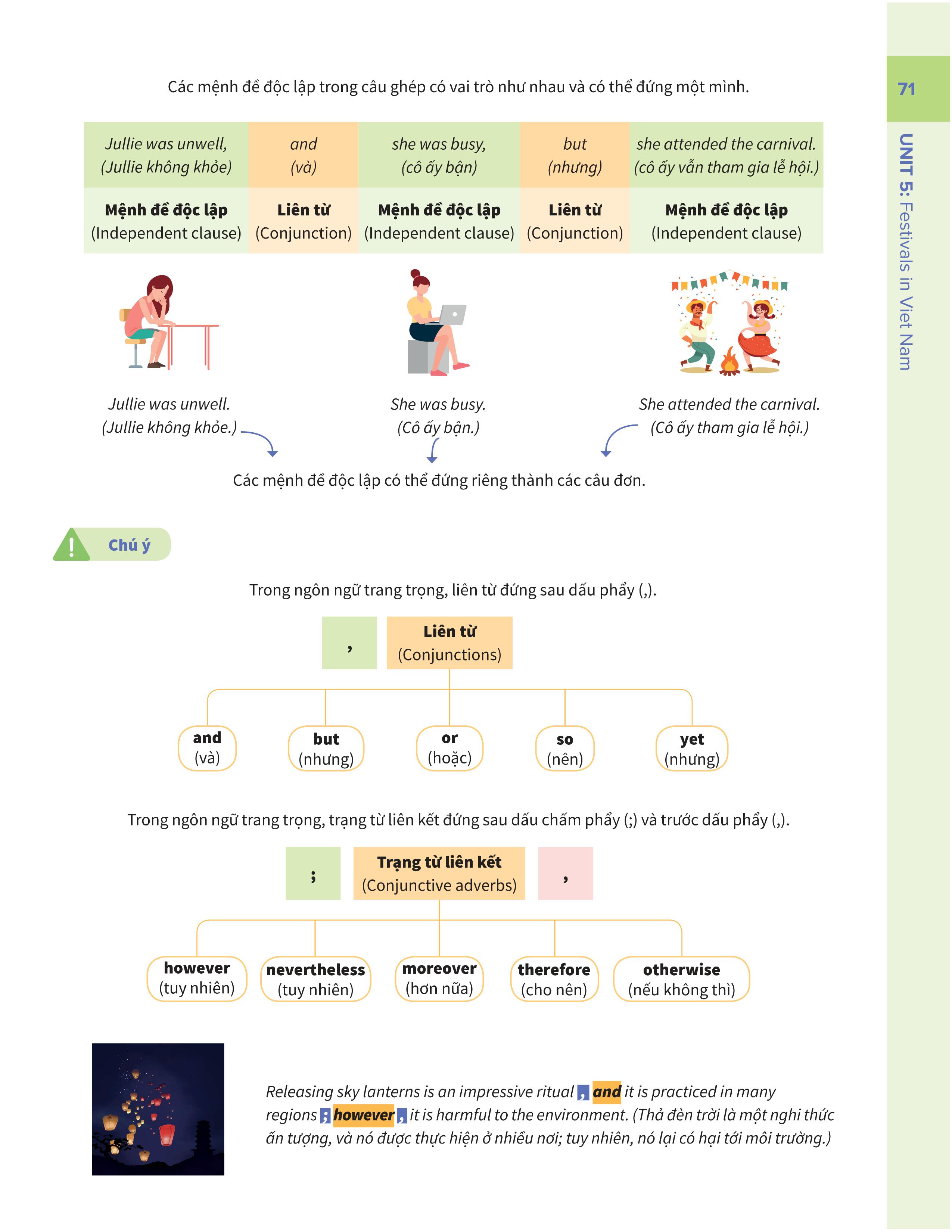 71

UNIT 5: Festivals in Viet Nam

Các mệnh đề độc lập trong câu ghép có vai trò như nhau và có thể đứng một mình.

| Jullie was unwell, (Jullie không khỏe) | and (và) | she was busy, (cô ấy bận) | but (nhưng) | she attended the carnival. (cô ấy vẫn tham gia lễ hội.) |
|---|---|---|---|---|
| Mệnh đề độc lập (Independent clause) | Liên từ (Conjunction) | Mệnh đề độc lập (Independent clause) | Liên từ (Conjunction) | Mệnh đề độc lập (Independent clause) |

Jullie was unwell. (Jullie không khỏe.)

She was busy. (Cô ấy bận.)

She attended the carnival. (Cô ấy tham gia lễ hội.)

Các mệnh đề độc lập có thể đứng riêng thành các câu đơn.

Chú ý

Trong ngôn ngữ trang trọng, liên từ đứng sau dấu phẩy (,).

, Liên từ (Conjunctions)

and (và)
but (nhưng)
or (hoặc)
so (nên)
yet (nhưng)

Trong ngôn ngữ trang trọng, trạng từ liên kết đứng sau dấu chấm phẩy (;) và trước dấu phẩy (,).

; Trạng từ liên kết (Conjunctive adverbs) ,

however (tuy nhiên)
nevertheless (tuy nhiên)
moreover (hơn nữa)
therefore (cho nên)
otherwise (nếu không thì)

Releasing sky lanterns is an impressive ritual , and it is practiced in many regions ; however , it is harmful to the environment. (Thả đèn trời là một nghi thức ấn tượng, và nó được thực hiện ở nhiều nơi; tuy nhiên, nó lại có hại tới môi trường.)