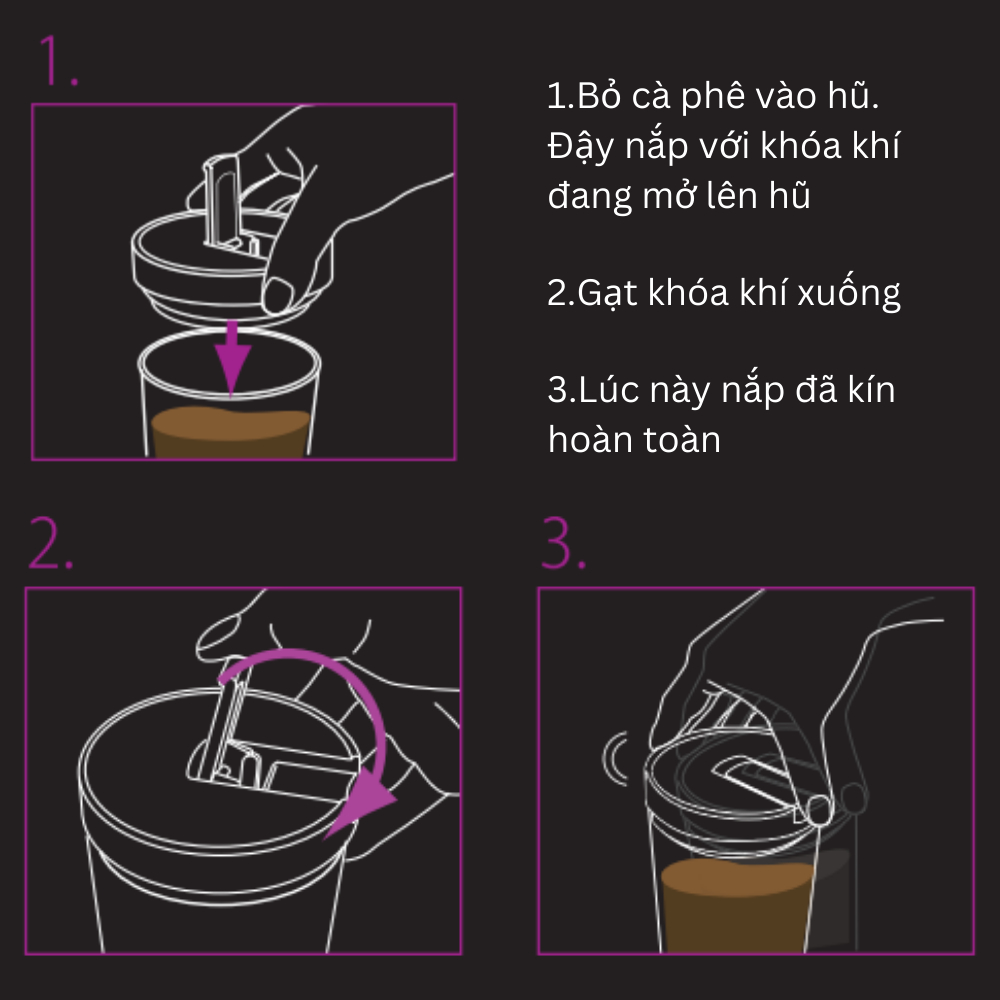 1.

1.Bỏ cà phê vào hũ. Đậy nắp với khóa khí đang mở lên hũ

2.Gạt khóa khí xuống

3.Lúc này nắp đã kín hoàn toàn

2.

3.