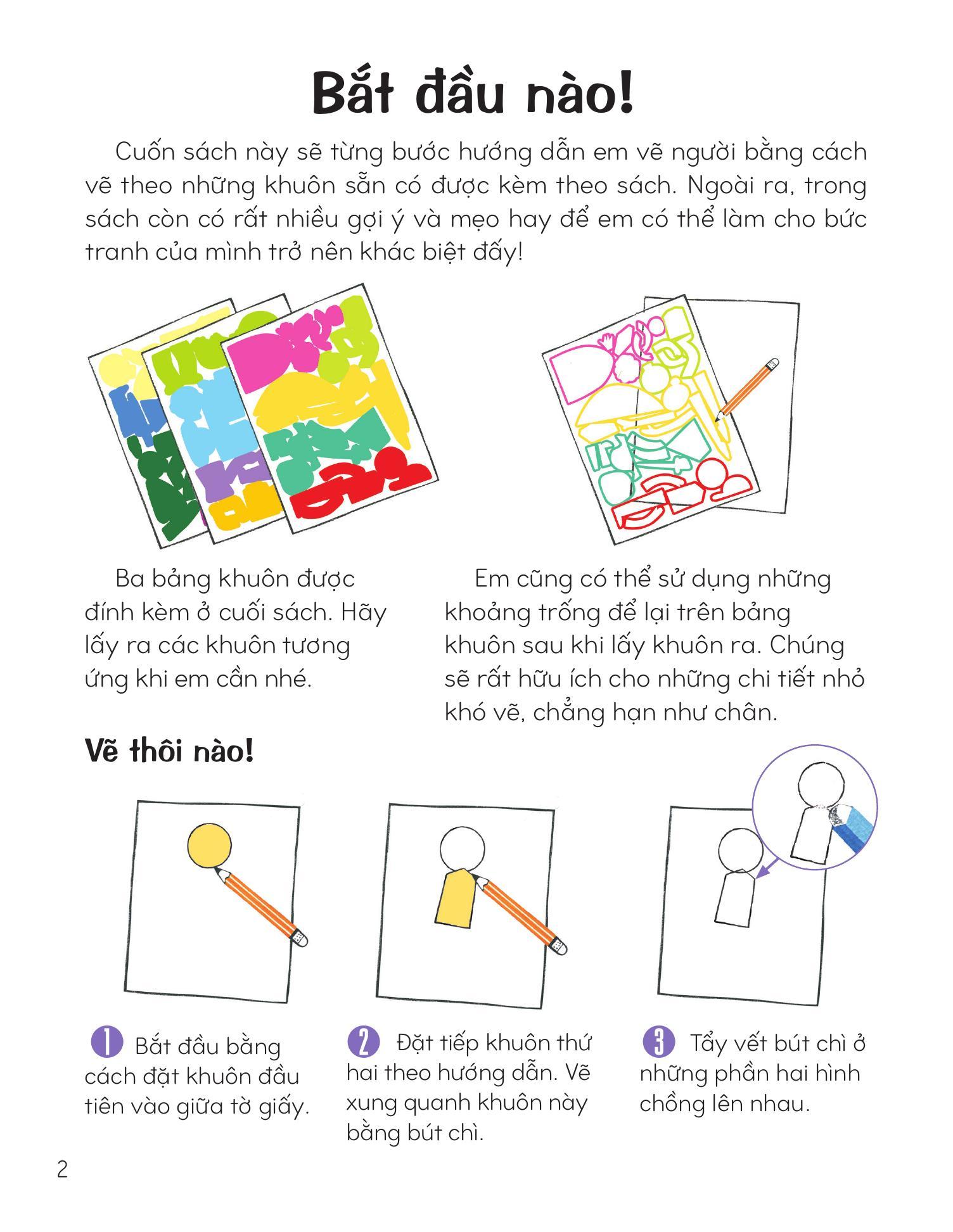 Bắt đầu nào!

Cuốn sách này sẽ từng bước hướng dẫn em vẽ người bằng cách vẽ theo những khuôn sẵn có được kèm theo sách. Ngoài ra, trong sách còn có rất nhiều gợi ý và mẹo hay để em có thể làm cho bức tranh của mình trở nên khác biệt đấy!

Ba bảng khuôn được đính kèm ở cuối sách. Hãy lấy ra các khuôn tương ứng khi em cần nhé.

Em cũng có thể sử dụng những khoảng trống để lại trên bảng khuôn sau khi lấy khuôn ra. Chúng sẽ rất hữu ích cho những chi tiết nhỏ khó vẽ, chẳng hạn như chân.

Vẽ thôi nào!

1 Bắt đầu bằng cách đặt khuôn đầu tiên vào giữa tờ giấy.

2 Đặt tiếp khuôn thứ hai theo hướng dẫn. Vẽ xung quanh khuôn này bằng bút chì.

3 Tẩy vết bút chì ở những phần hai hình chồng lên nhau.

2