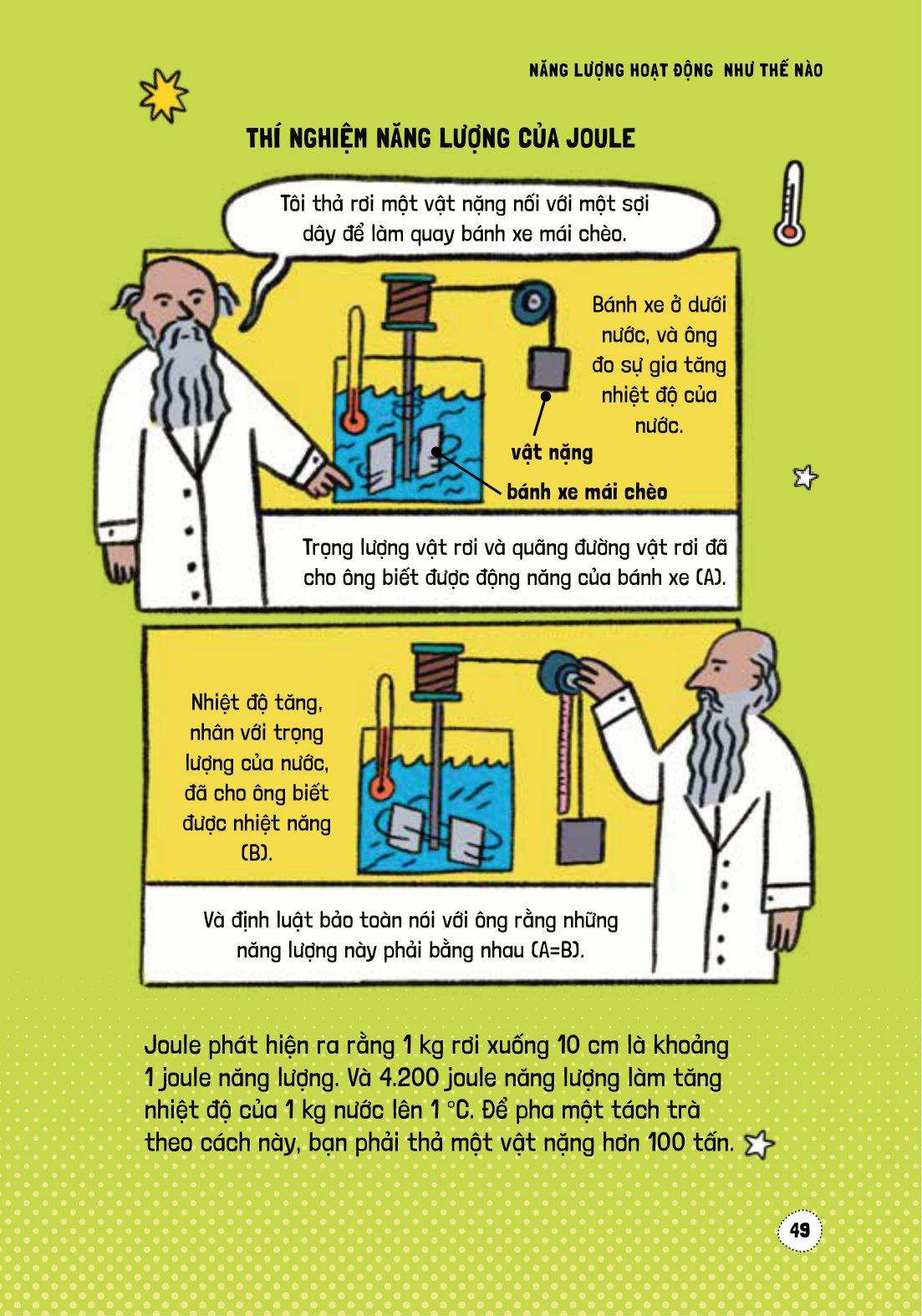 NĂNG LƯỢNG HOẠT ĐỘNG NHƯ THẾ NÀO

THÍ NGHIỆM NĂNG LƯỢNG CỦA JOULE

Tôi thả rơi một vật nặng nối với một sợi dây để làm quay bánh xe mái chèo.

Bánh xe ở dưới nước, và ông đo sự gia tăng nhiệt độ của nước.

vật nặng

bánh xe mái chèo

Trọng lượng vật rơi và quãng đường vật rơi đã cho ông biết được động năng của bánh xe (A).

Nhiệt độ tăng, nhân với trọng lượng của nước, đã cho ông biết được nhiệt năng (B).

Và định luật bảo toàn nói với ông rằng những năng lượng này phải bằng nhau (A=B).

Joule phát hiện ra rằng 1 kg rơi xuống 10 cm là khoảng 1 joule năng lượng. Và 4.200 joule năng lượng làm tăng nhiệt độ của 1 kg nước lên 1 °C. Để pha một tách trà theo cách này, bạn phải thả một vật nặng hơn 100 tấn.

49