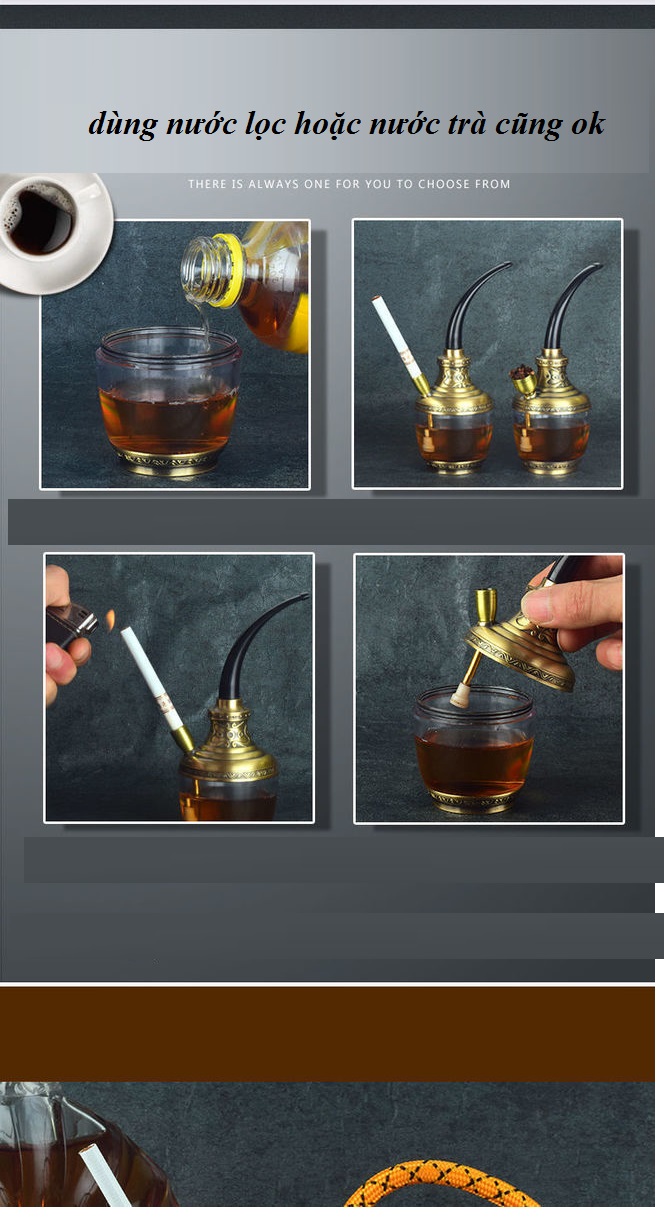 dùng nước lọc hoặc nước trà cũng ok

THERE IS ALWAYS ONE FOR YOU TO CHOOSE FROM