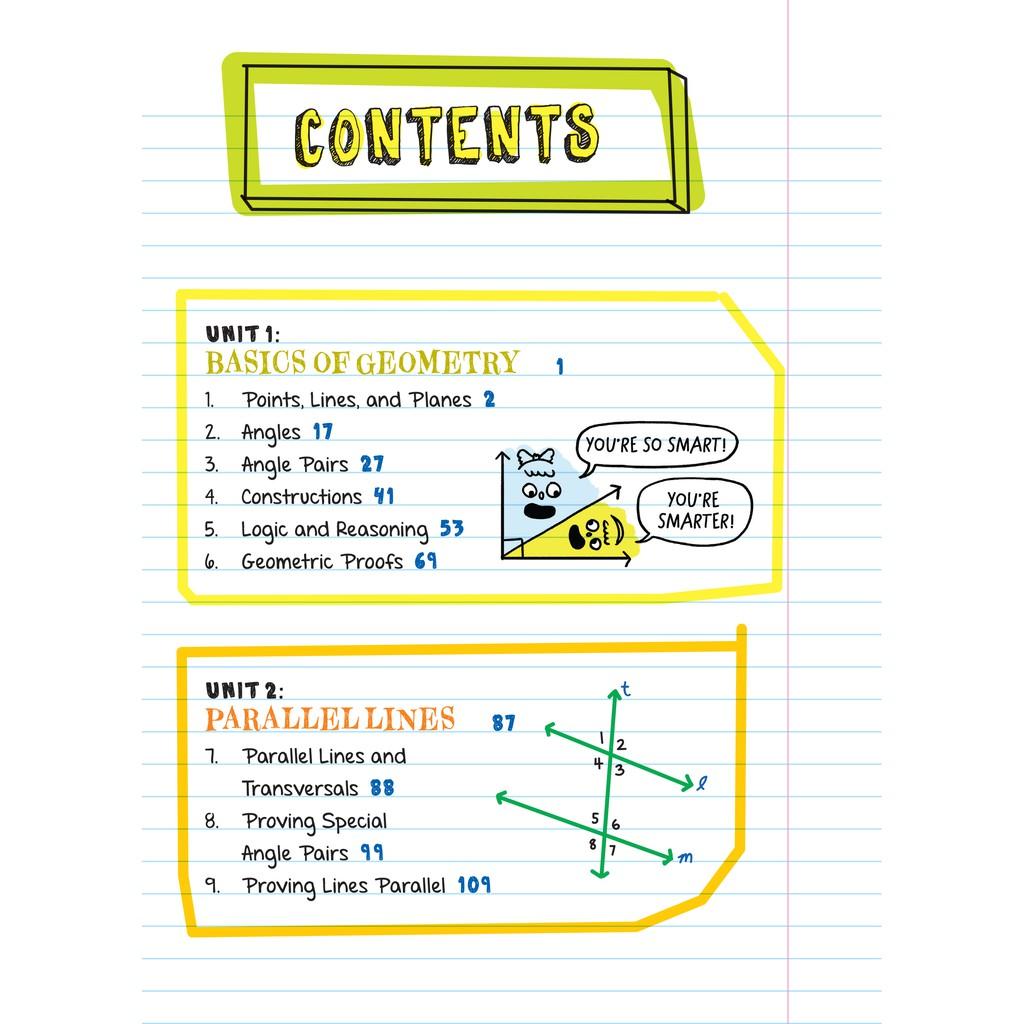 CONTENTS

UNIT 1:
BASICS OF GEOMETRY 1

1. Points, Lines, and Planes 2
2. Angles 17
3. Angle Pairs 27
4. Constructions 41
5. Logic and Reasoning 53
6. Geometric Proofs 69

YOU'RE SO SMART!

YOU'RE SMARTER!

UNIT 2:
PARALLEL LINES 87

7. Parallel Lines and Transversals 88
8. Proving Special Angle Pairs 99
9. Proving Lines Parallel 109

t
1 2
4 3
ℓ
5 6
8 7
m