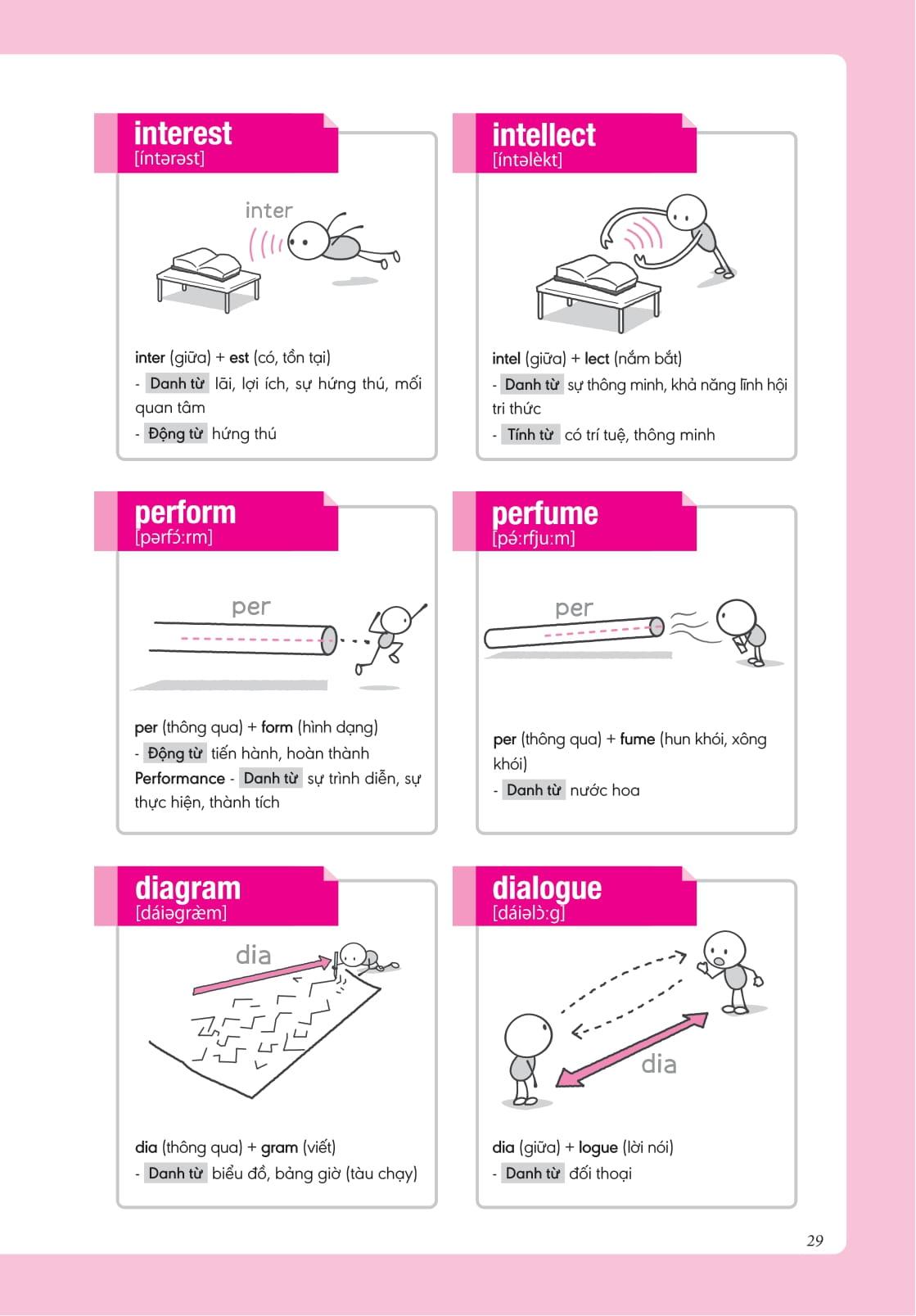 interest
[íntərəst]

inter

inter (giữa) + est (có, tồn tại)
- Danh từ lãi, lợi ích, sự hứng thú, mối quan tâm
- Động từ hứng thú

intellect
[íntəlèkt]

intel (giữa) + lect (nắm bắt)
- Danh từ sự thông minh, khả năng lĩnh hội tri thức
- Tính từ có trí tuệ, thông minh

perform
[pərfɔ́:rm]

per

per (thông qua) + form (hình dạng)
- Động từ tiến hành, hoàn thành
Performance - Danh từ sự trình diễn, sự thực hiện, thành tích

perfume
[pə́:rfju:m]

per

per (thông qua) + fume (hun khói, xông khói)
- Danh từ nước hoa

diagram
[dáiəgræm]

dia

dia (thông qua) + gram (viết)
- Danh từ biểu đồ, bảng giờ (tàu chạy)

dialogue
[dáiəlɔ̀:g]

dia

dia (giữa) + logue (lời nói)
- Danh từ đối thoại

29