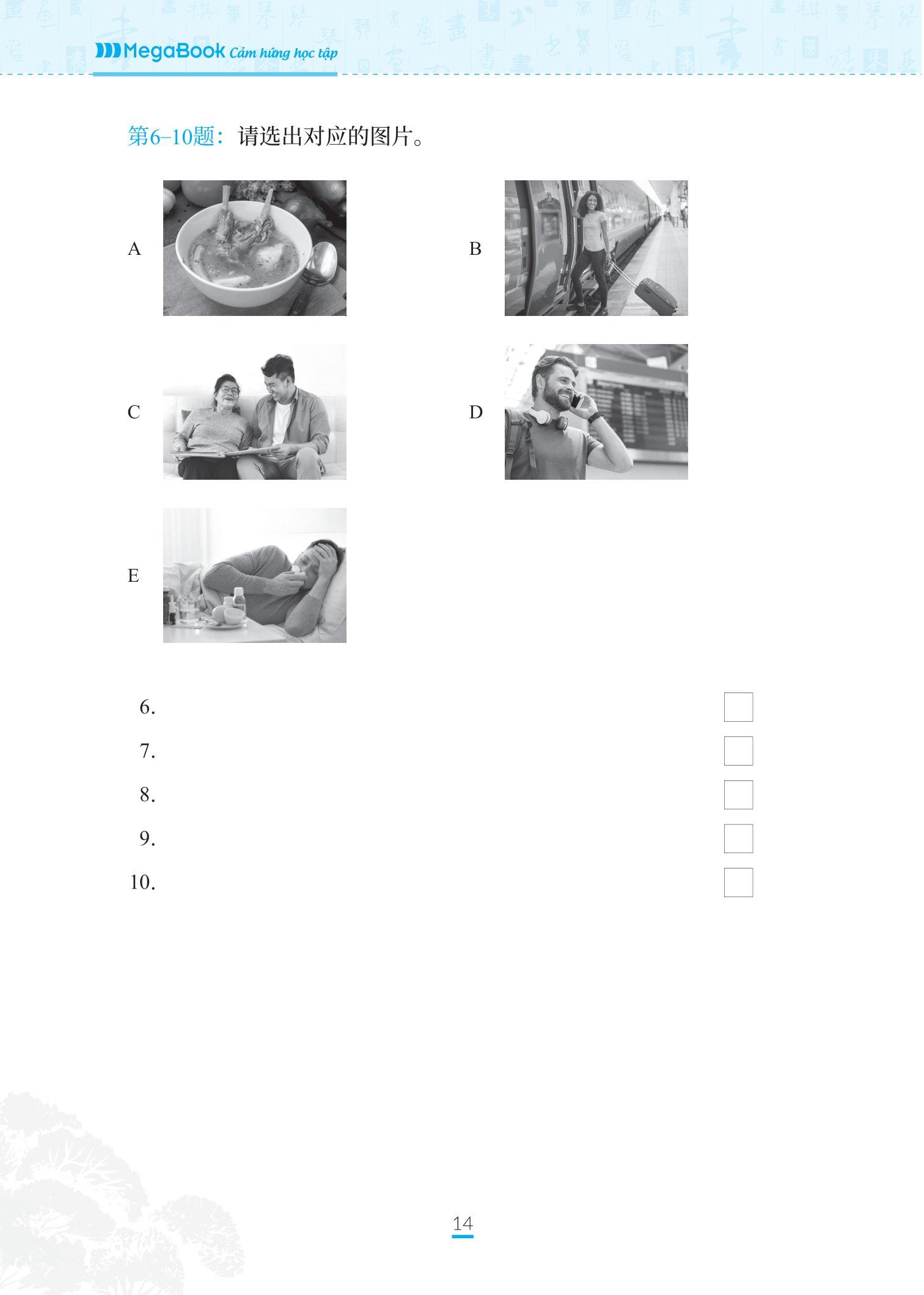 MegaBook Cảm hứng học tập

第6–10题：请选出对应的图片。

A

B

C

D

E

6.

7.

8.

9.

10.

14