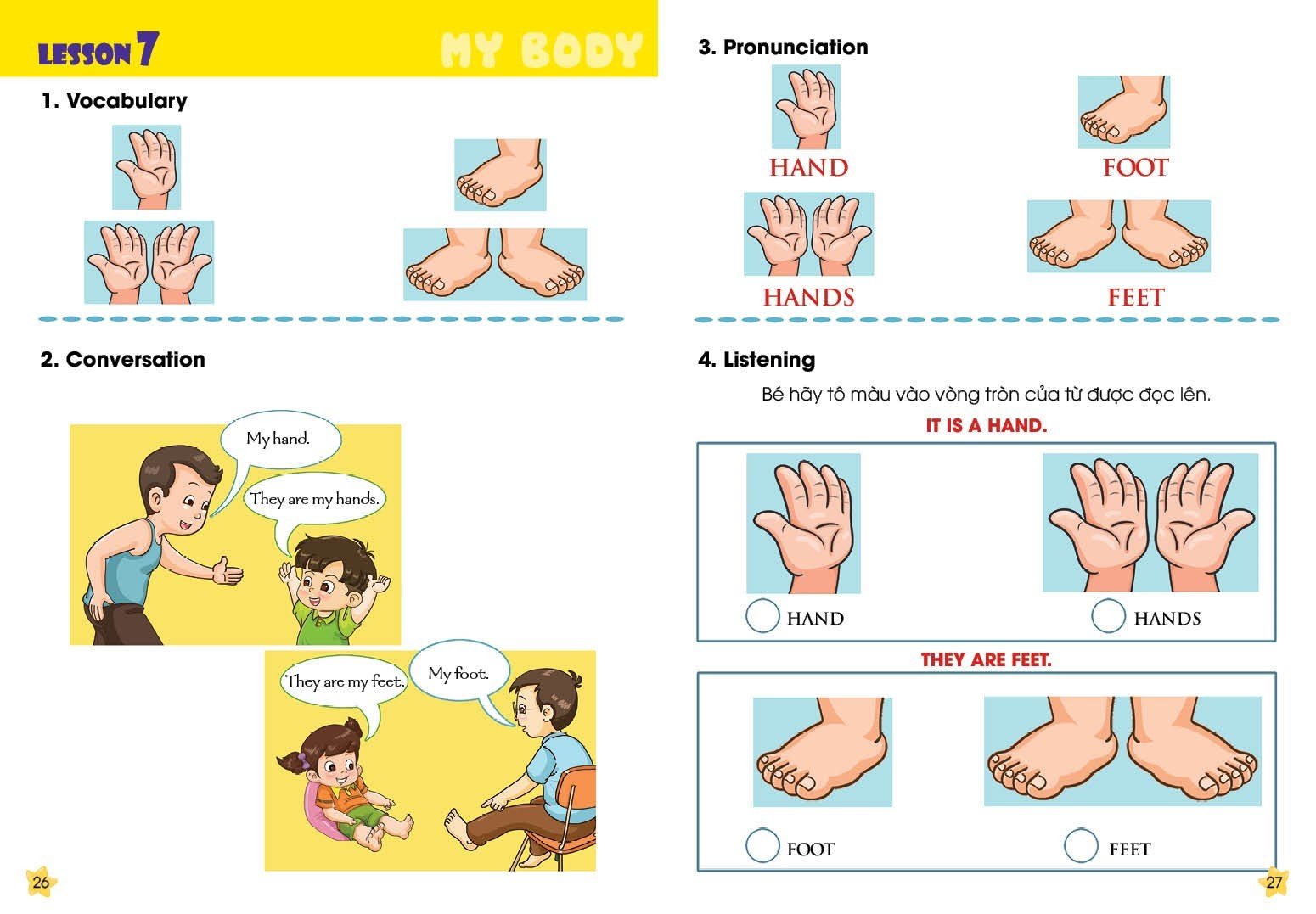 LESSON 7 MY BODY

1. Vocabulary

2. Conversation

My hand.

They are my hands.

They are my feet.

My foot.

26

3. Pronunciation

HAND

FOOT

HANDS

FEET

4. Listening

Bé hãy tô màu vào vòng tròn của từ được đọc lên.

IT IS A HAND.

HAND

HANDS

THEY ARE FEET.

FOOT

FEET

27