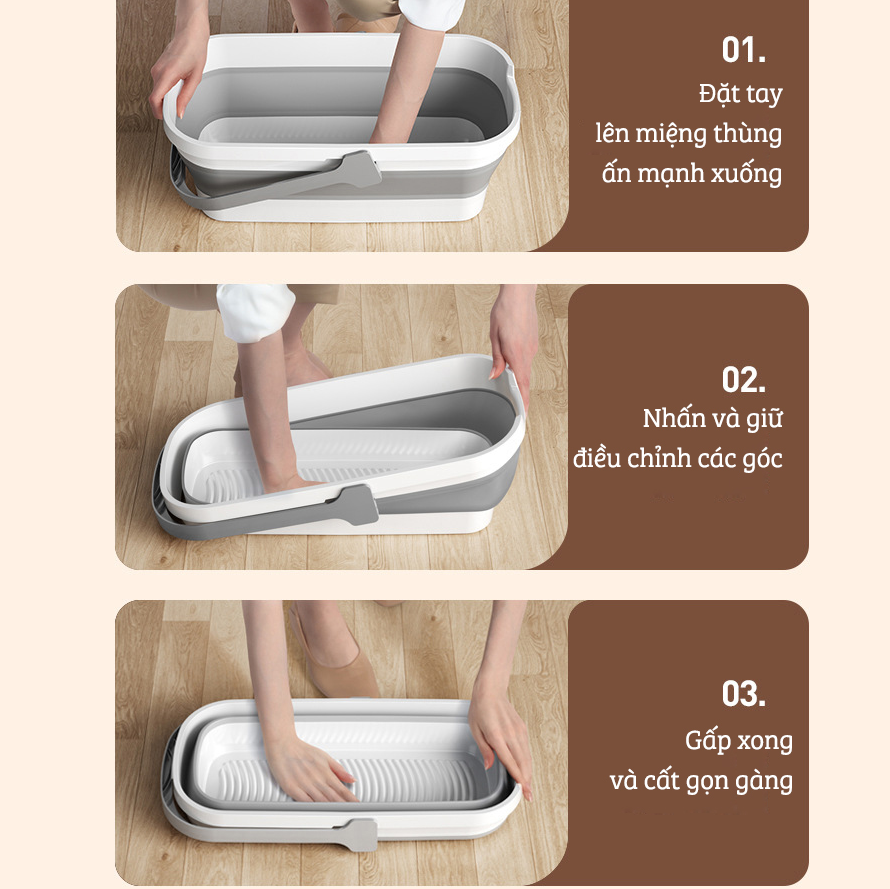 01.
Đặt tay lên miệng thùng ấn mạnh xuống

02.
Nhấn và giữ điều chỉnh các góc

03.
Gấp xong và cất gọn gàng