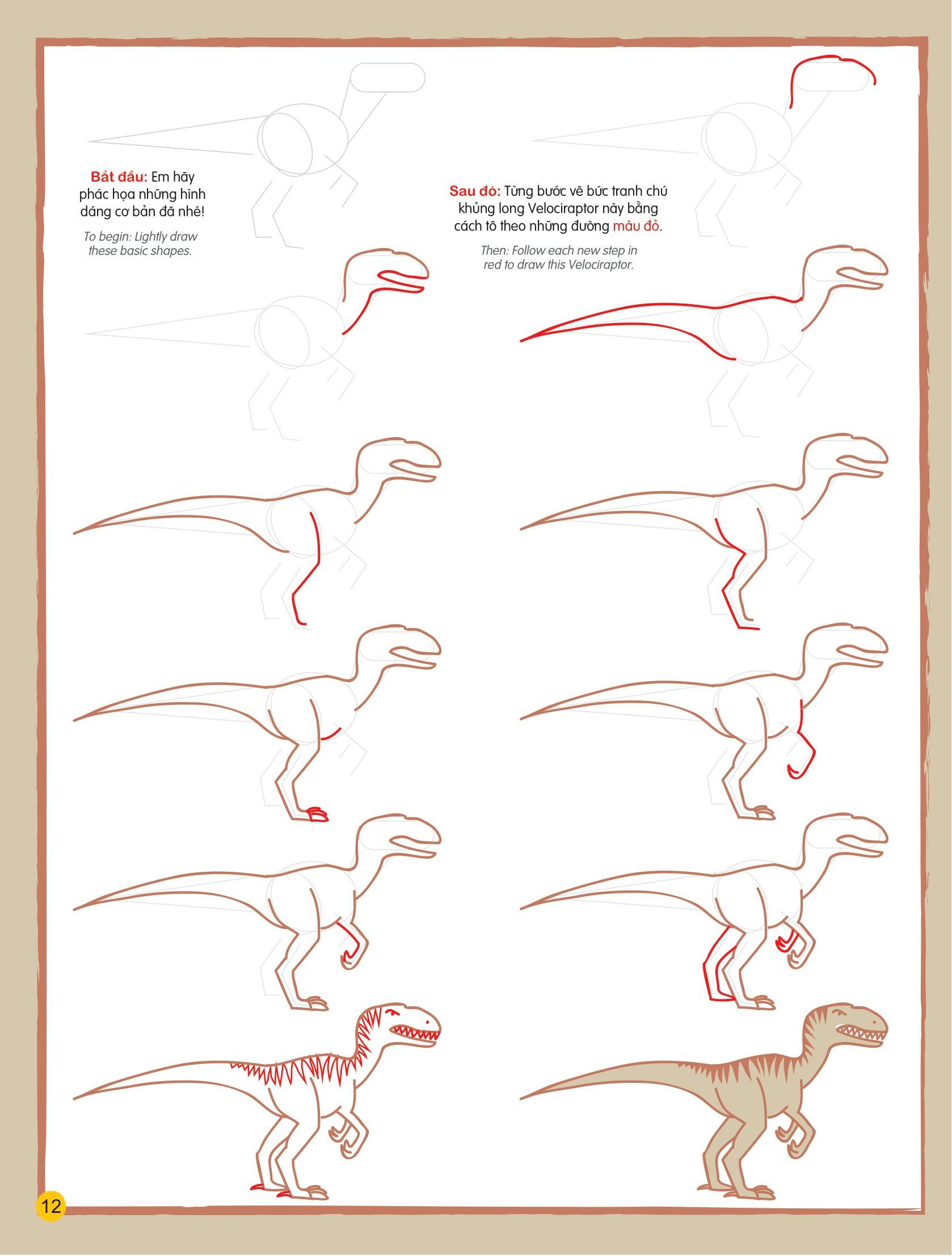 Bắt đầu: Em hãy phác họa những hình dáng cơ bản đã nhé!

To begin: Lightly draw these basic shapes.

Sau đó: Từng bước vẽ bức tranh chú khủng long Velociraptor này bằng cách tô theo những đường màu đỏ.

Then: Follow each new step in red to draw this Velociraptor.

12