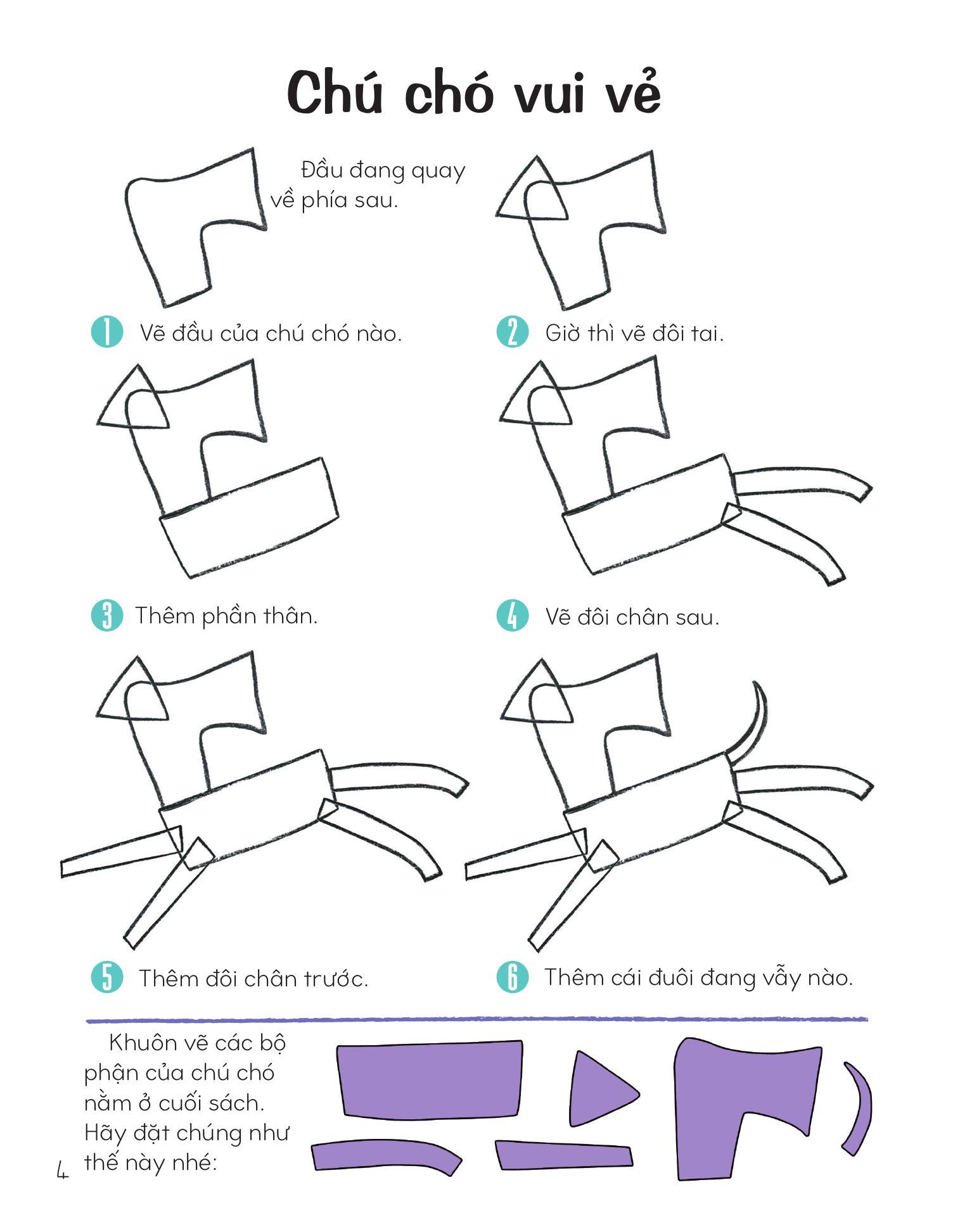 Chú chó vui vẻ

Đầu đang quay về phía sau.

1 Vẽ đầu của chú chó nào.

2 Giờ thì vẽ đôi tai.

3 Thêm phần thân.

4 Vẽ đôi chân sau.

5 Thêm đôi chân trước.

6 Thêm cái đuôi đang vẫy nào.

Khuôn vẽ các bộ phận của chú chó nằm ở cuối sách. Hãy đặt chúng như thế này nhé:

4