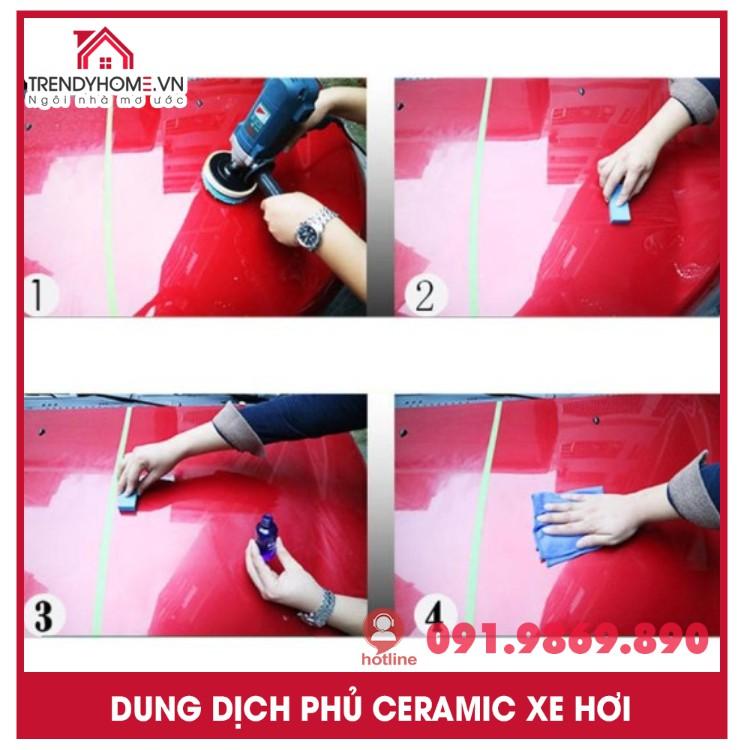 TRENDYHOME.VN
Ngôi nhà mơ ước

1

2

3

4

hotline 091.9869.890

DUNG DỊCH PHỦ CERAMIC XE HƠI