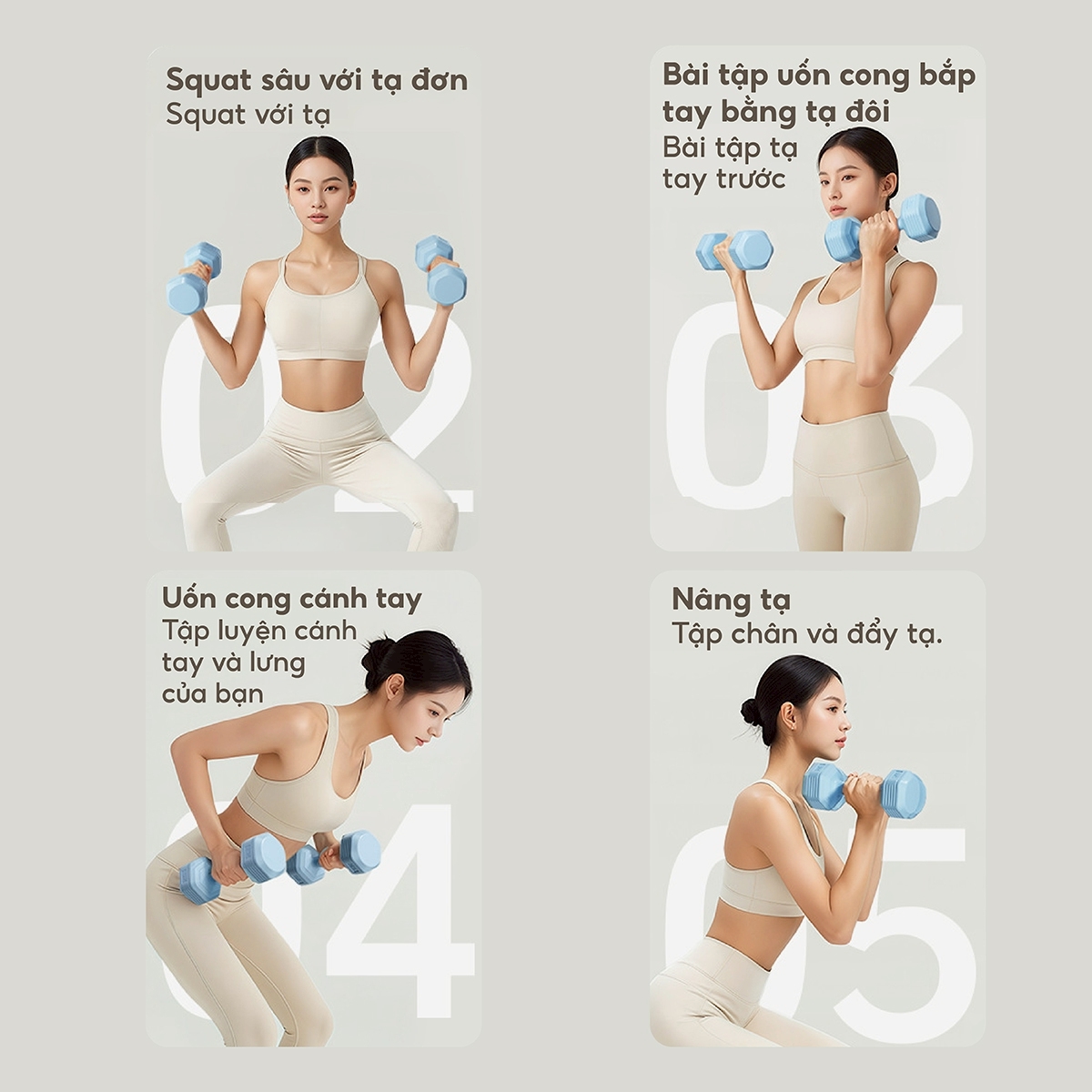 Squat sâu với tạ đơn
Squat với tạ

02

Bài tập uốn cong bắp tay bằng tạ đôi
Bài tập tạ tay trước

03

Uốn cong cánh tay
Tập luyện cánh tay và lưng của bạn

04

Nâng tạ
Tập chân và đẩy tạ.

05