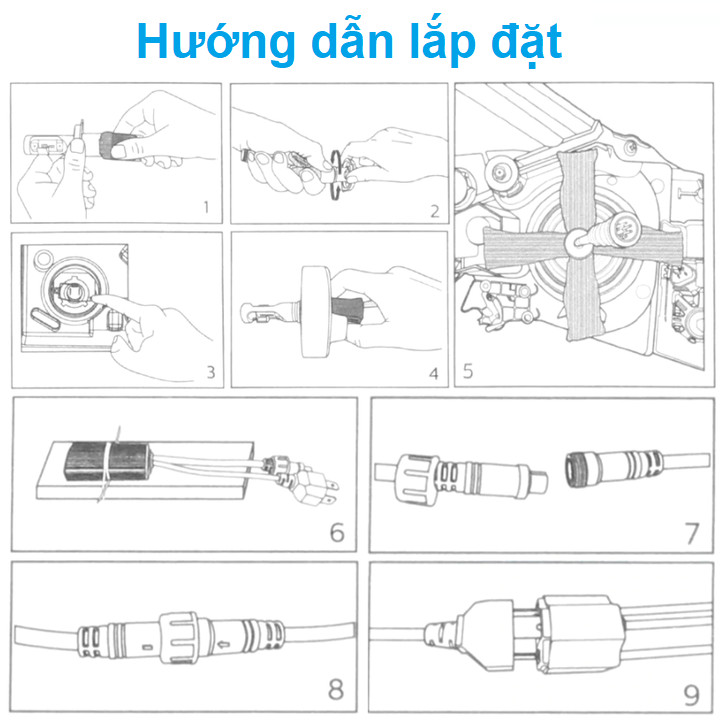 Hướng dẫn lắp đặt

1

2

3

4

5

6

7

8

9