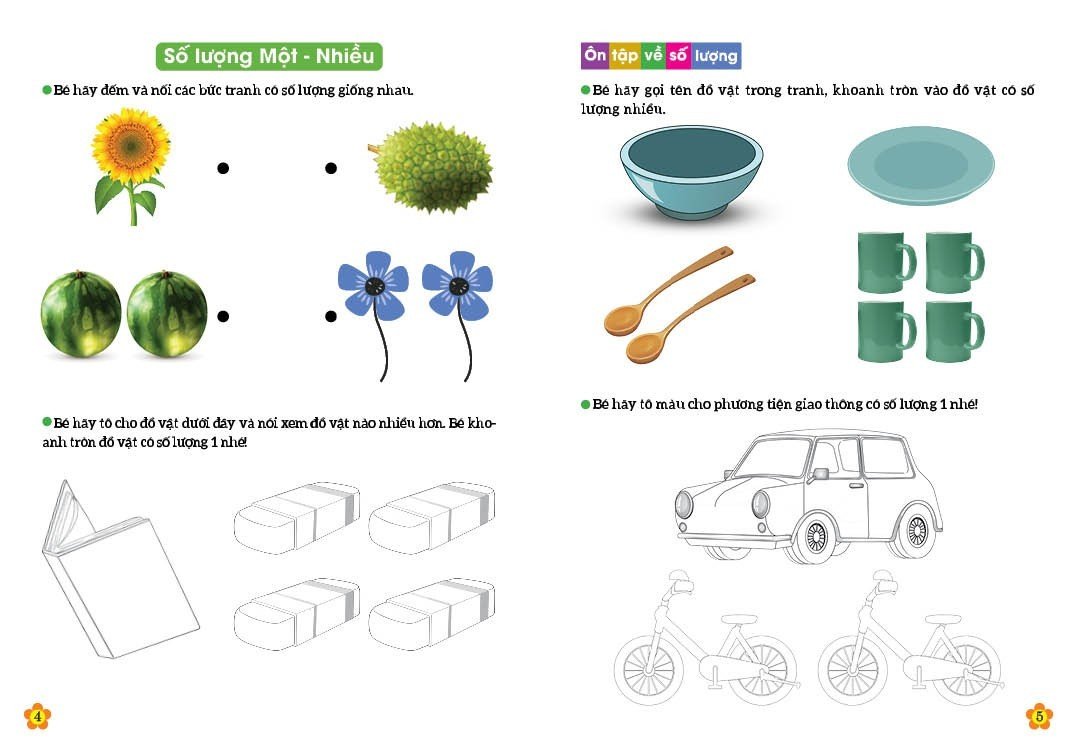 Số lượng Một - Nhiều

Bé hãy đếm và nối các bức tranh có số lượng giống nhau.

Bé hãy tô cho đồ vật dưới đây và nói xem đồ vật nào nhiều hơn. Bé khoanh tròn đồ vật có số lượng 1 nhé!

4

Ôn tập về số lượng

Bé hãy gọi tên đồ vật trong tranh, khoanh tròn vào đồ vật có số lượng nhiều.

Bé hãy tô màu cho phương tiện giao thông có số lượng 1 nhé!

5