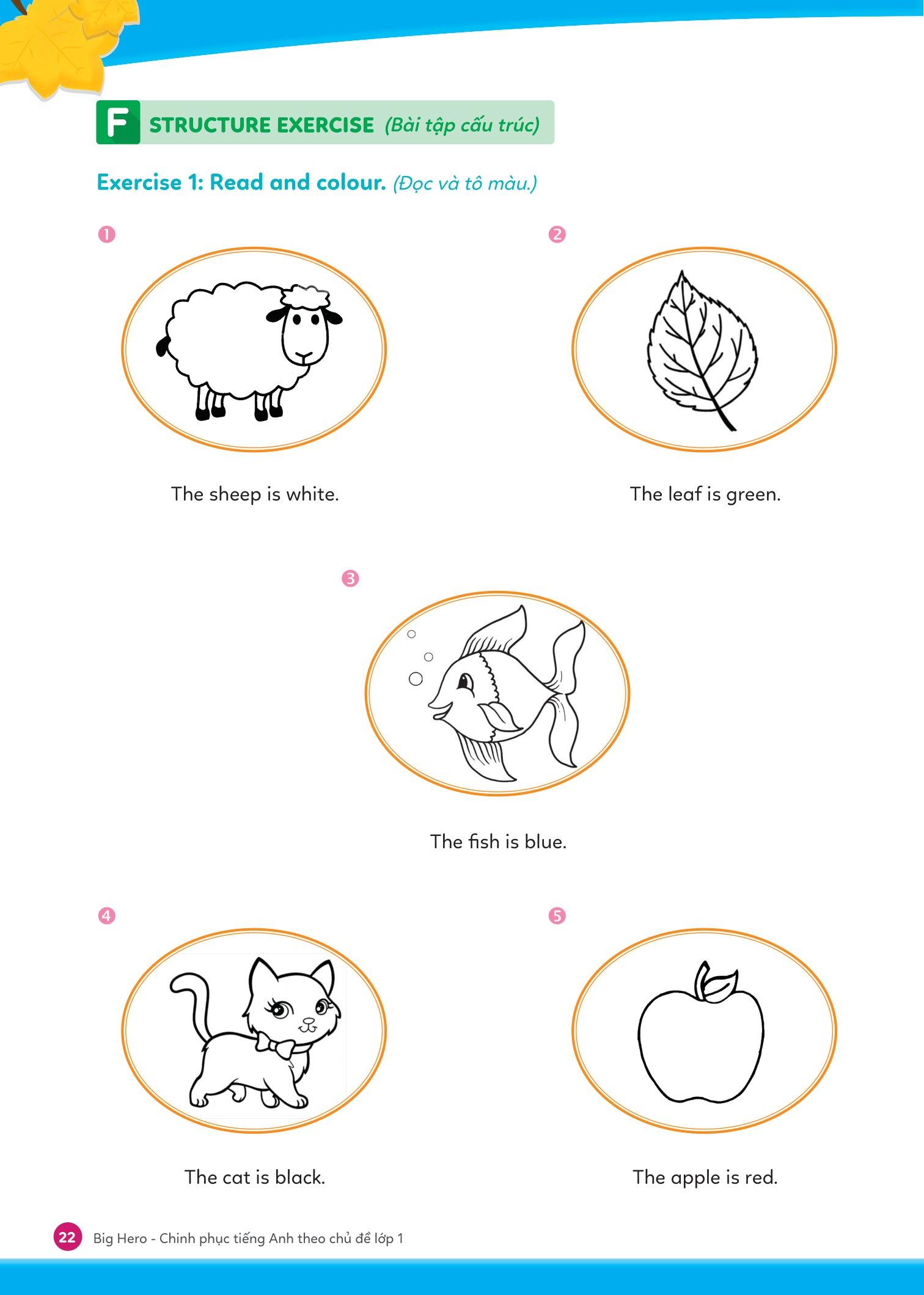 F STRUCTURE EXERCISE (Bài tập cấu trúc)

Exercise 1: Read and colour. (Đọc và tô màu.)

1

The sheep is white.

2

The leaf is green.

3

The fish is blue.

4

The cat is black.

5

The apple is red.

22 Big Hero - Chinh phục tiếng Anh theo chủ đề lớp 1