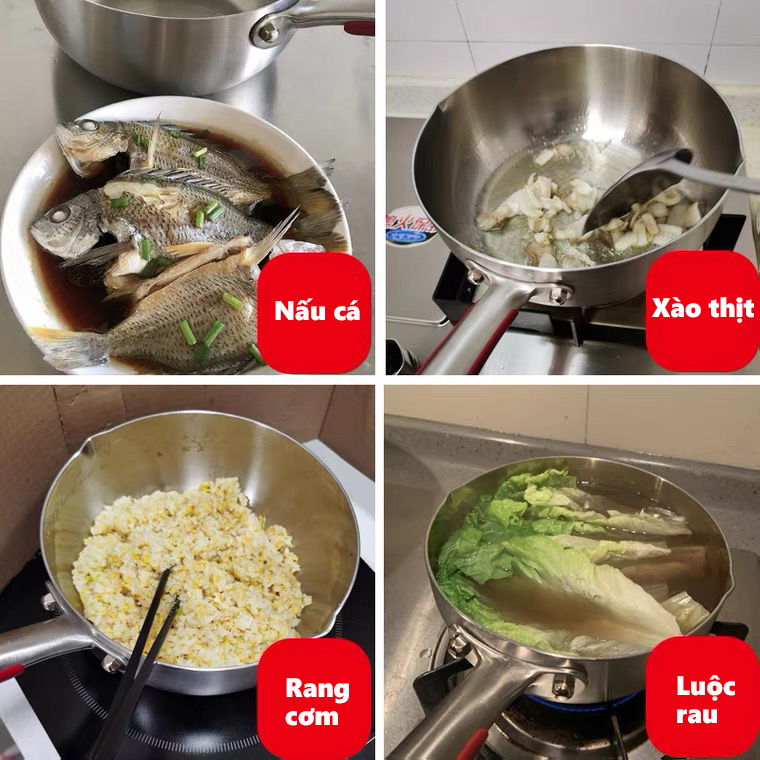 Nấu cá

Xào thịt

Rang cơm

Luộc rau