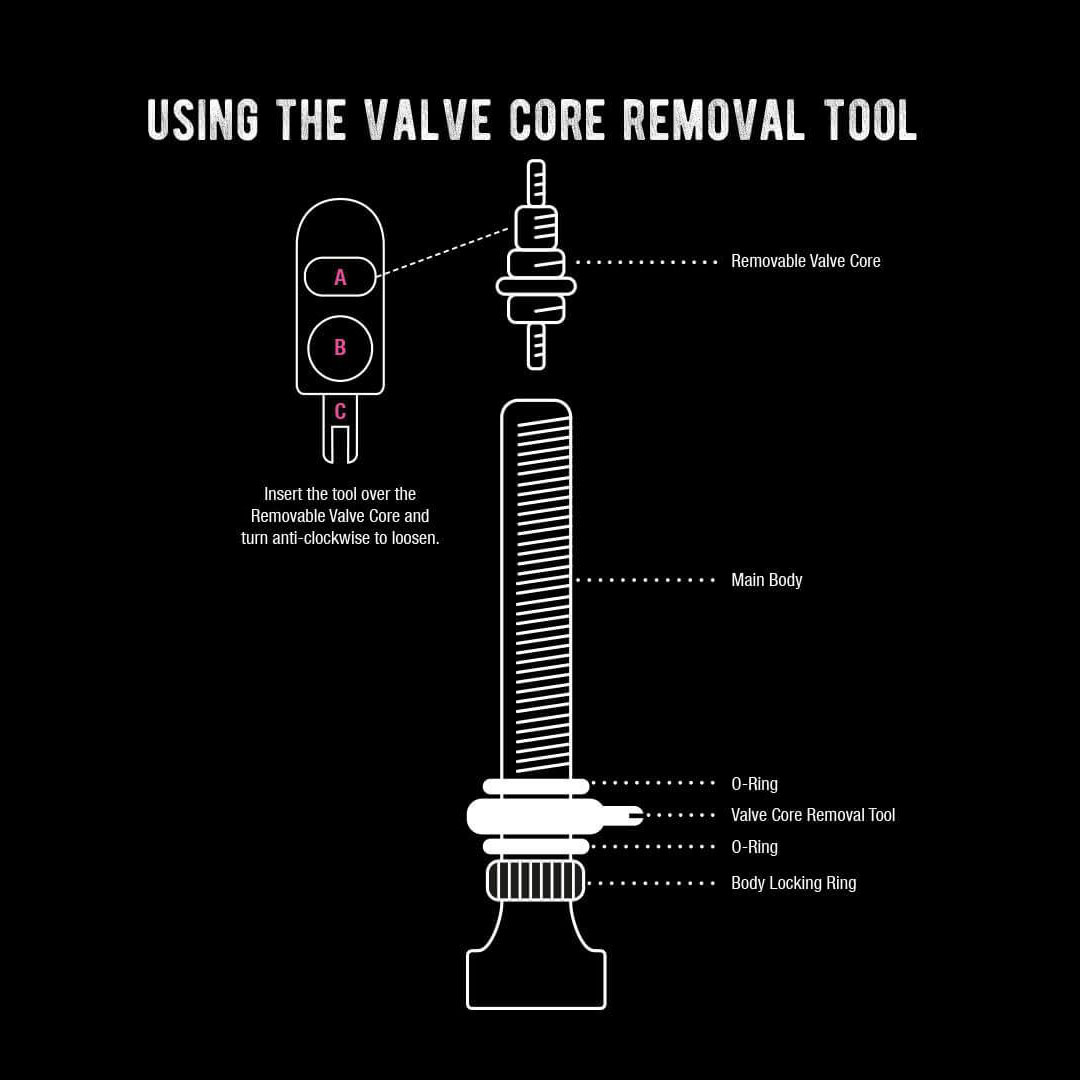 USING THE VALVE CORE REMOVAL TOOL

A

B

C

Insert the tool over the Removable Valve Core and turn anti-clockwise to loosen.

Removable Valve Core

Main Body

O-Ring

Valve Core Removal Tool

O-Ring

Body Locking Ring