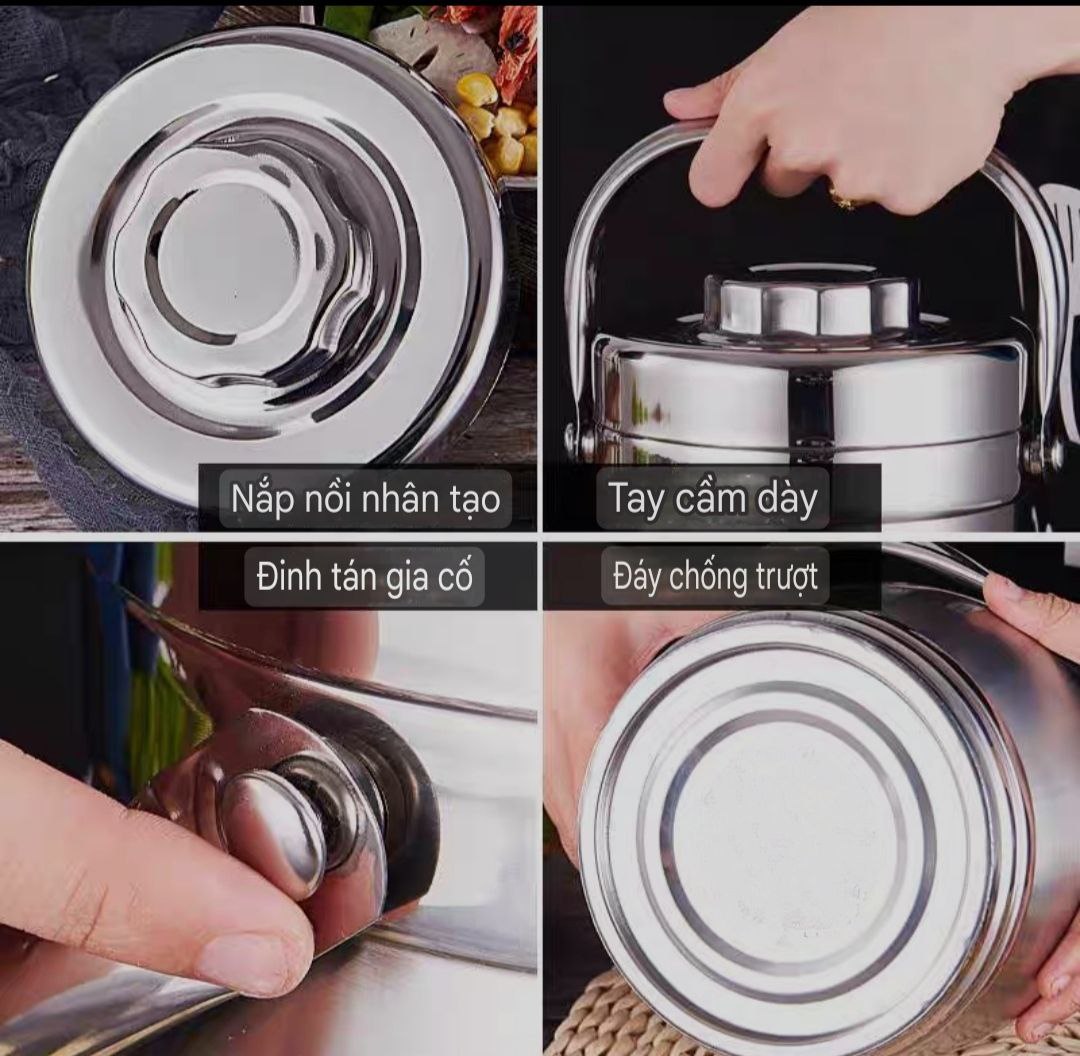 Nắp nồi nhân tạo

Tay cầm dày

Đinh tán gia cố

Đáy chống trượt