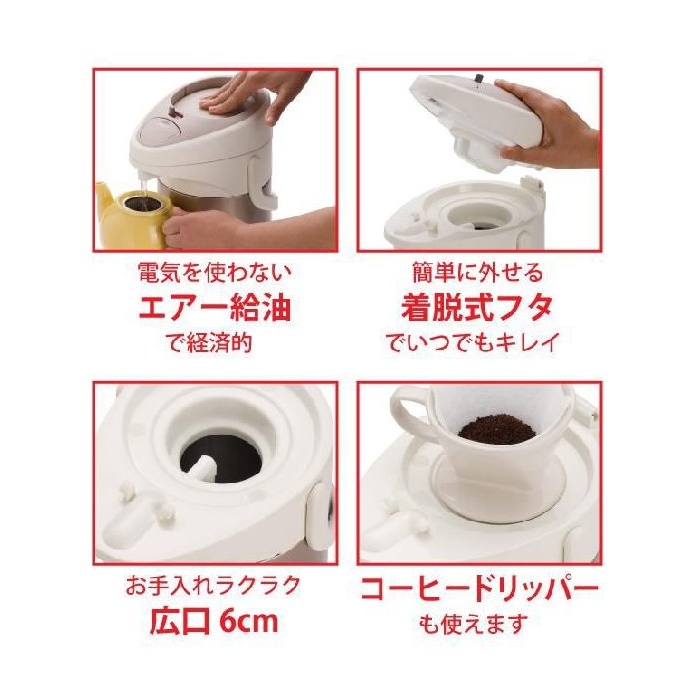 電気を使わない
エアー給油
で経済的

簡単に外せる
着脱式フタ
でいつでもキレイ

お手入れラクラク
広口 6cm

コーヒードリッパー
も使えます