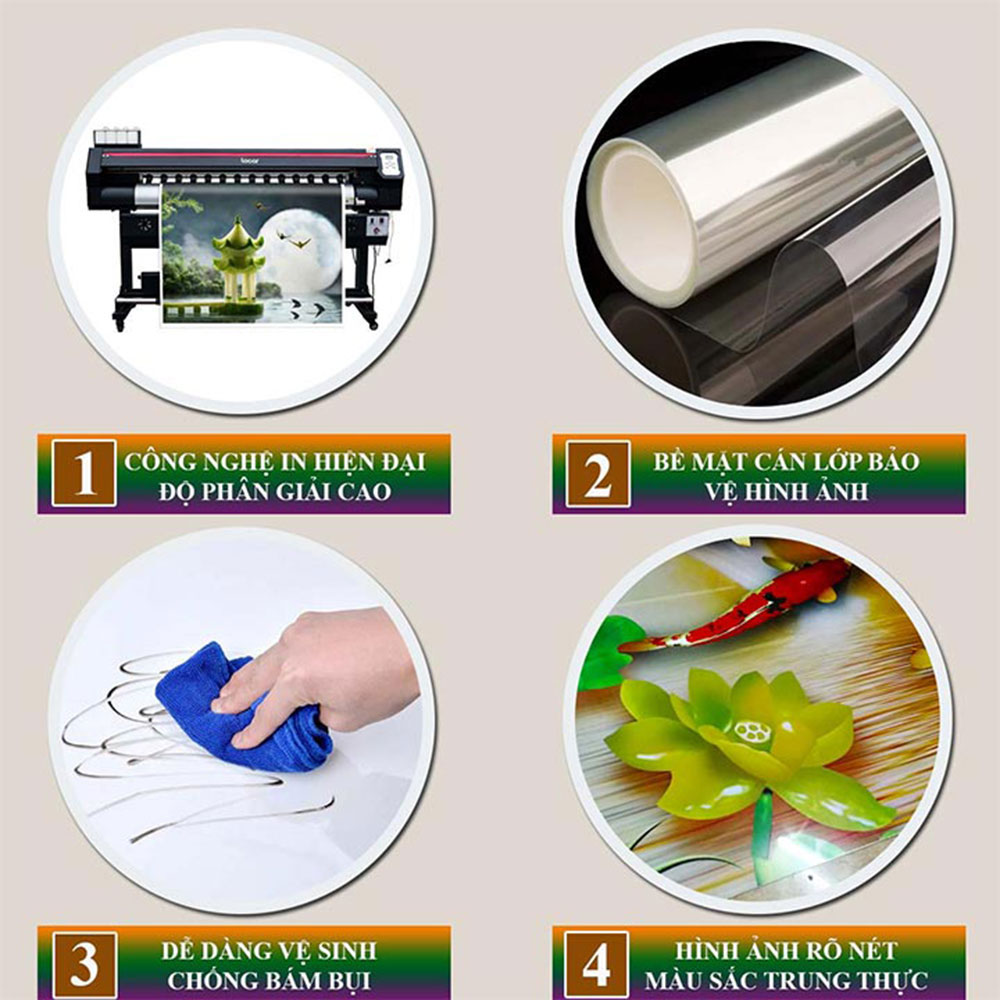 1 CÔNG NGHỆ IN HIỆN ĐẠI ĐỘ PHÂN GIẢI CAO

2 BỀ MẶT CÁN LỚP BẢO VỆ HÌNH ẢNH

3 DỄ DÀNG VỆ SINH CHỐNG BÁM BỤI

4 HÌNH ẢNH RÕ NÉT MÀU SẮC TRUNG THỰC