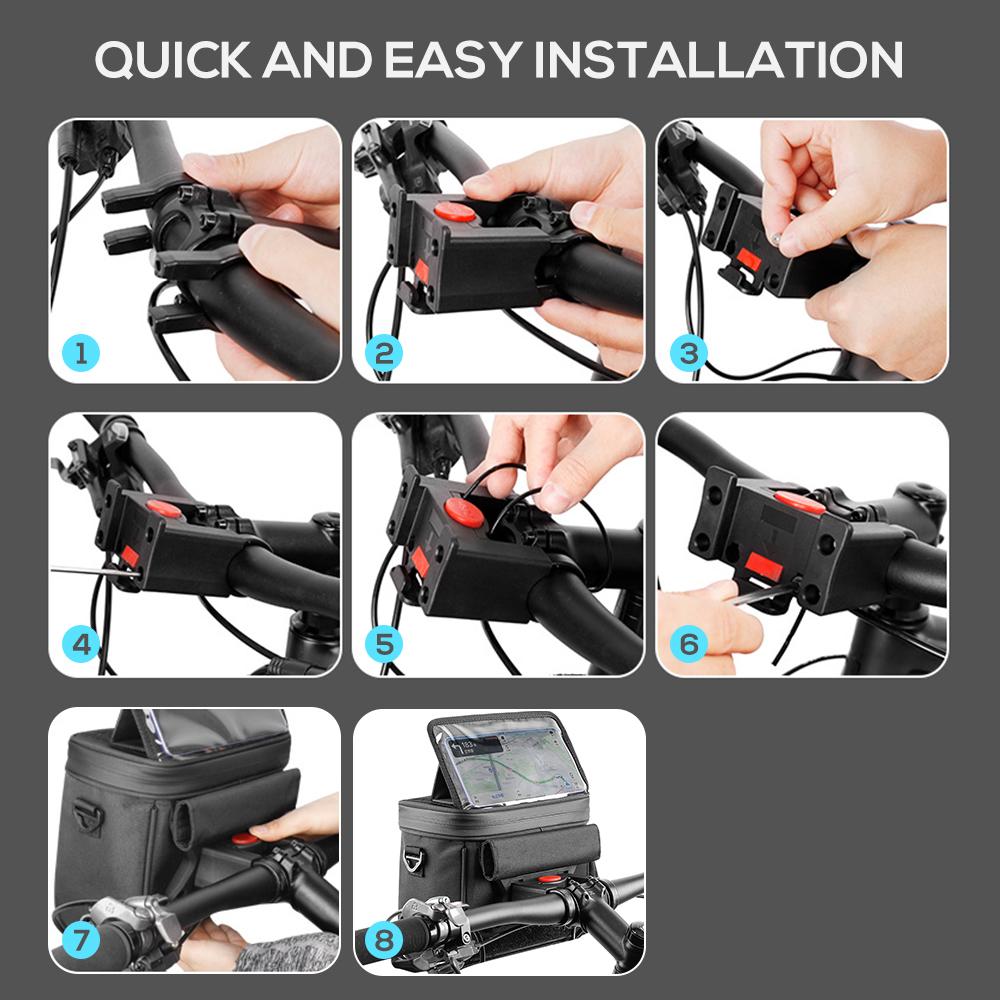 QUICK AND EASY INSTALLATION

1

2

3

4

5

6

7

8