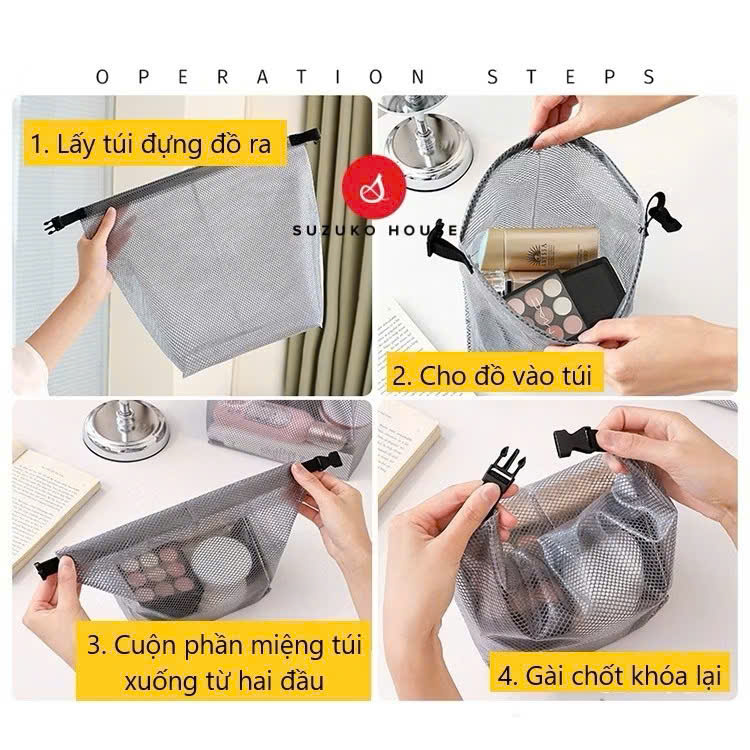 OPERATION STEPS

1. Lấy túi đựng đồ ra

SUZUKO HOUSE

2. Cho đồ vào túi

3. Cuộn phần miệng túi xuống từ hai đầu

4. Gài chốt khóa lại