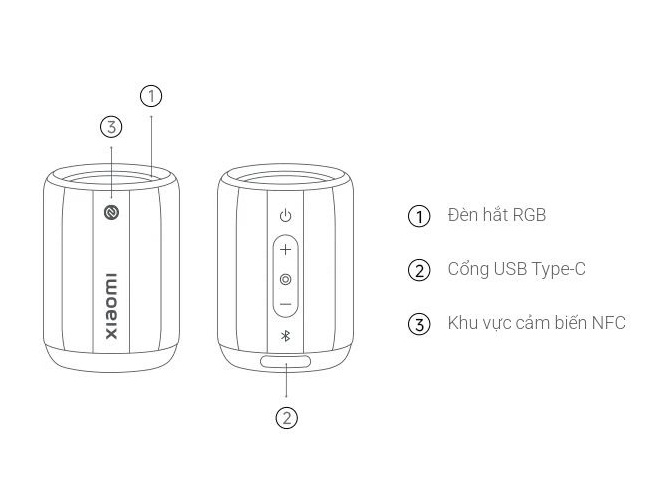 ①

③

xiaomi

②

① Đèn hắt RGB

② Cổng USB Type-C

③ Khu vực cảm biến NFC