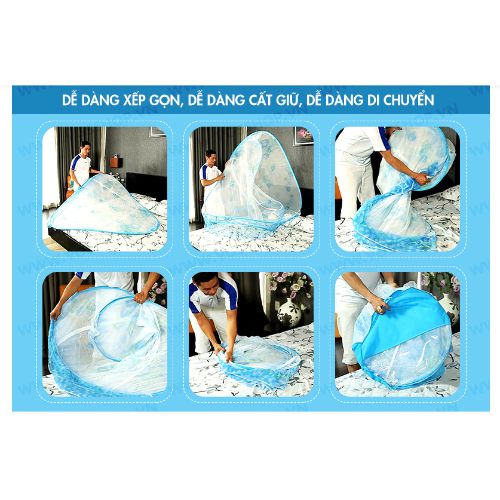 DỄ DÀNG XẾP GỌN, DỄ DÀNG CẤT GIỮ, DỄ DÀNG DI CHUYỂN