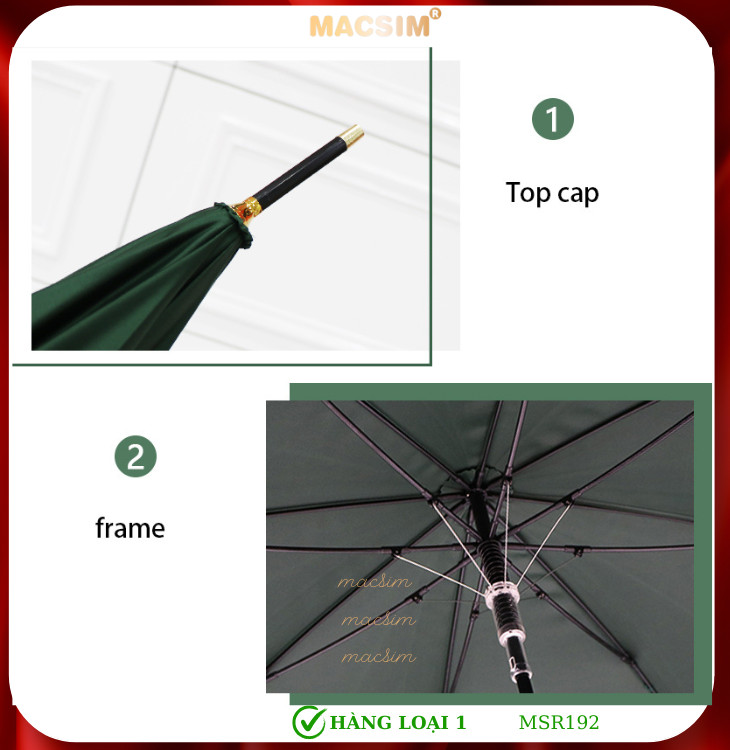 MACSIM®

1

Top cap

2

frame

macsim
macsim
macsim

HÀNG LOẠI 1 MSR192